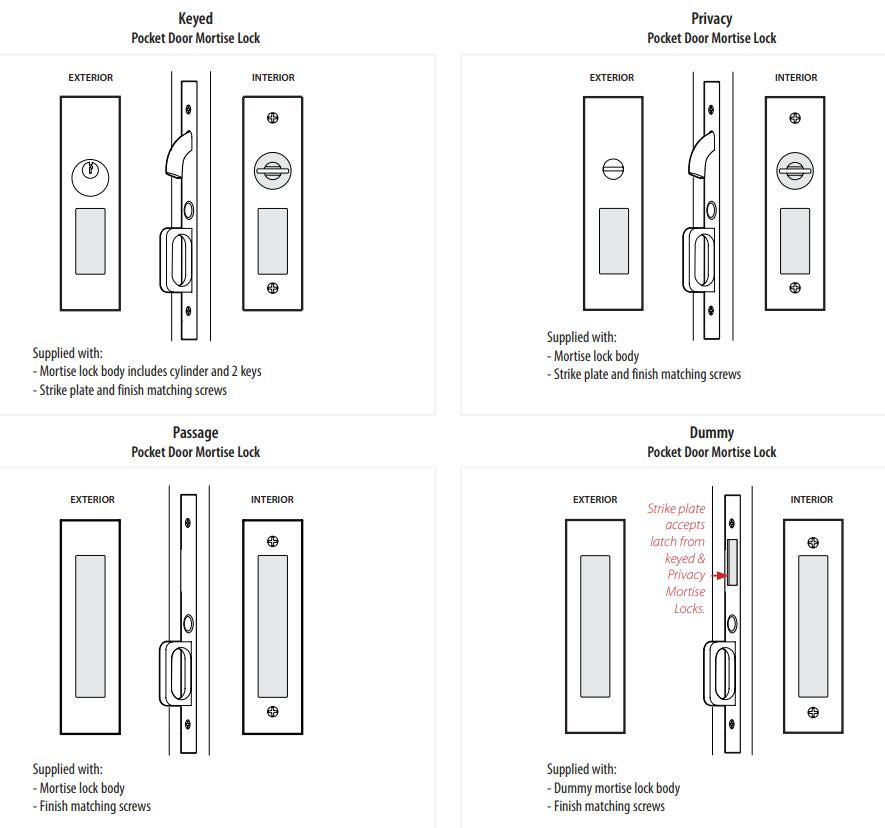 Keyed
Pocket Door Mortise Lock

EXTERIOR

INTERIOR

Supplied with:
- Mortise lock body includes cylinder and 2 keys
- Strike plate and finish matching screws

Privacy
Pocket Door Mortise Lock

EXTERIOR

INTERIOR

Supplied with:
- Mortise lock body
- Strike plate and finish matching screws

Passage
Pocket Door Mortise Lock

EXTERIOR

INTERIOR

Supplied with:
- Mortise lock body
- Finish matching screws

Dummy
Pocket Door Mortise Lock

EXTERIOR

Strike plate accepts latch from keyed & Privacy Mortise Locks.

INTERIOR

Supplied with:
- Dummy mortise lock body
- Finish matching screws